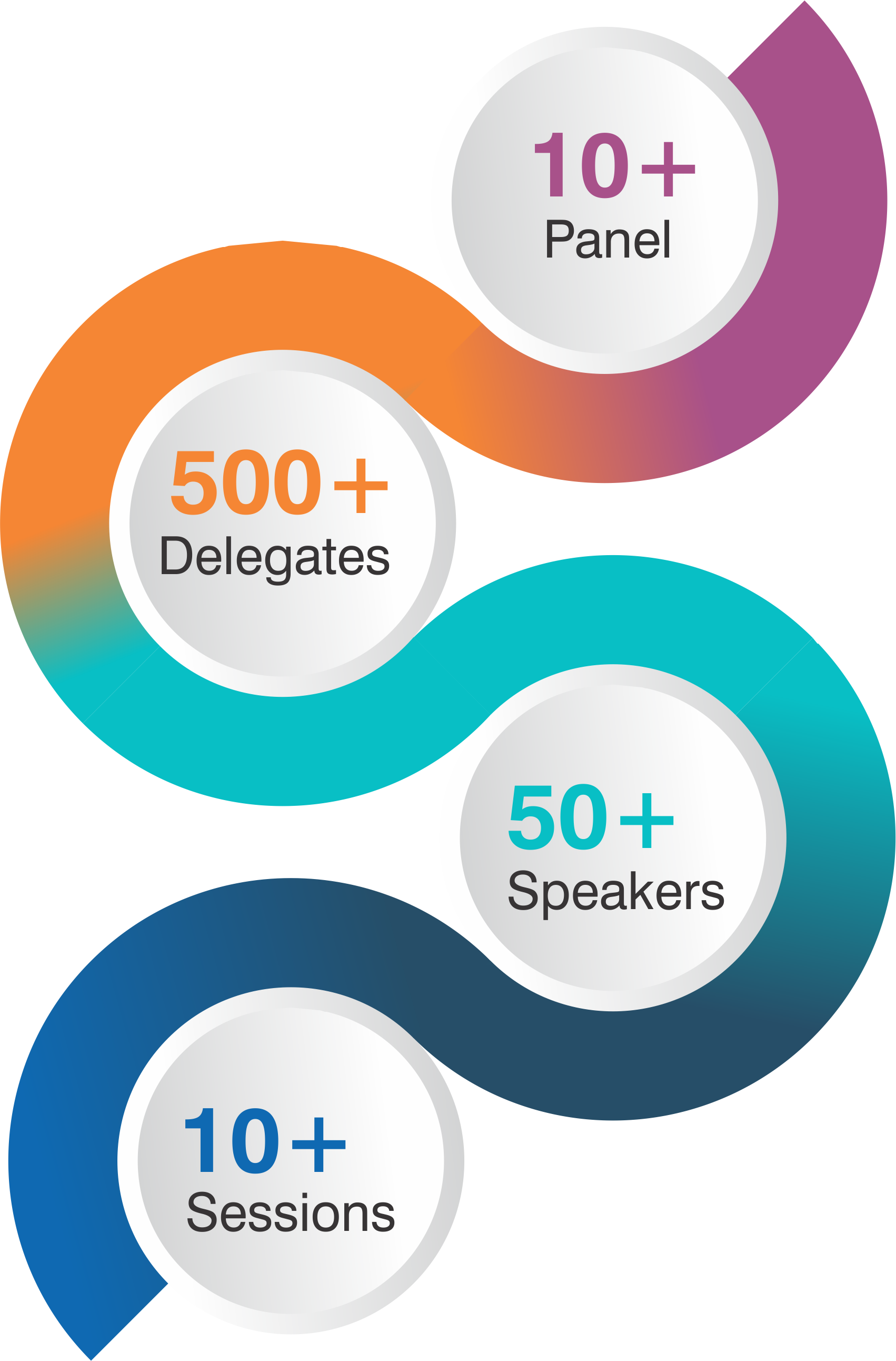 10+
Panel

500+
Delegates

50+
Speakers

10+
Sessions